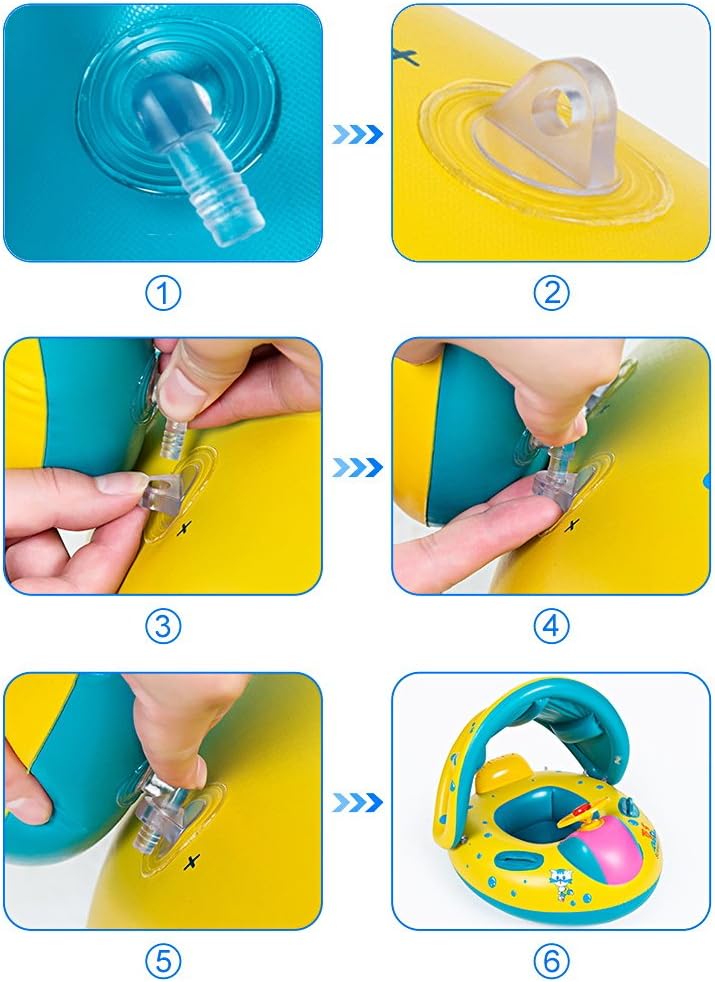 ①

②

③

④

⑤

⑥